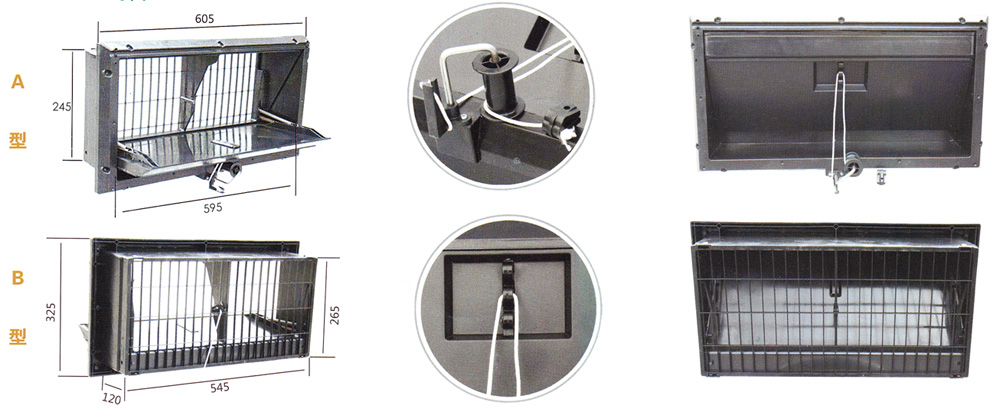 A
型

605
245
595

B
型

325
265
120
545